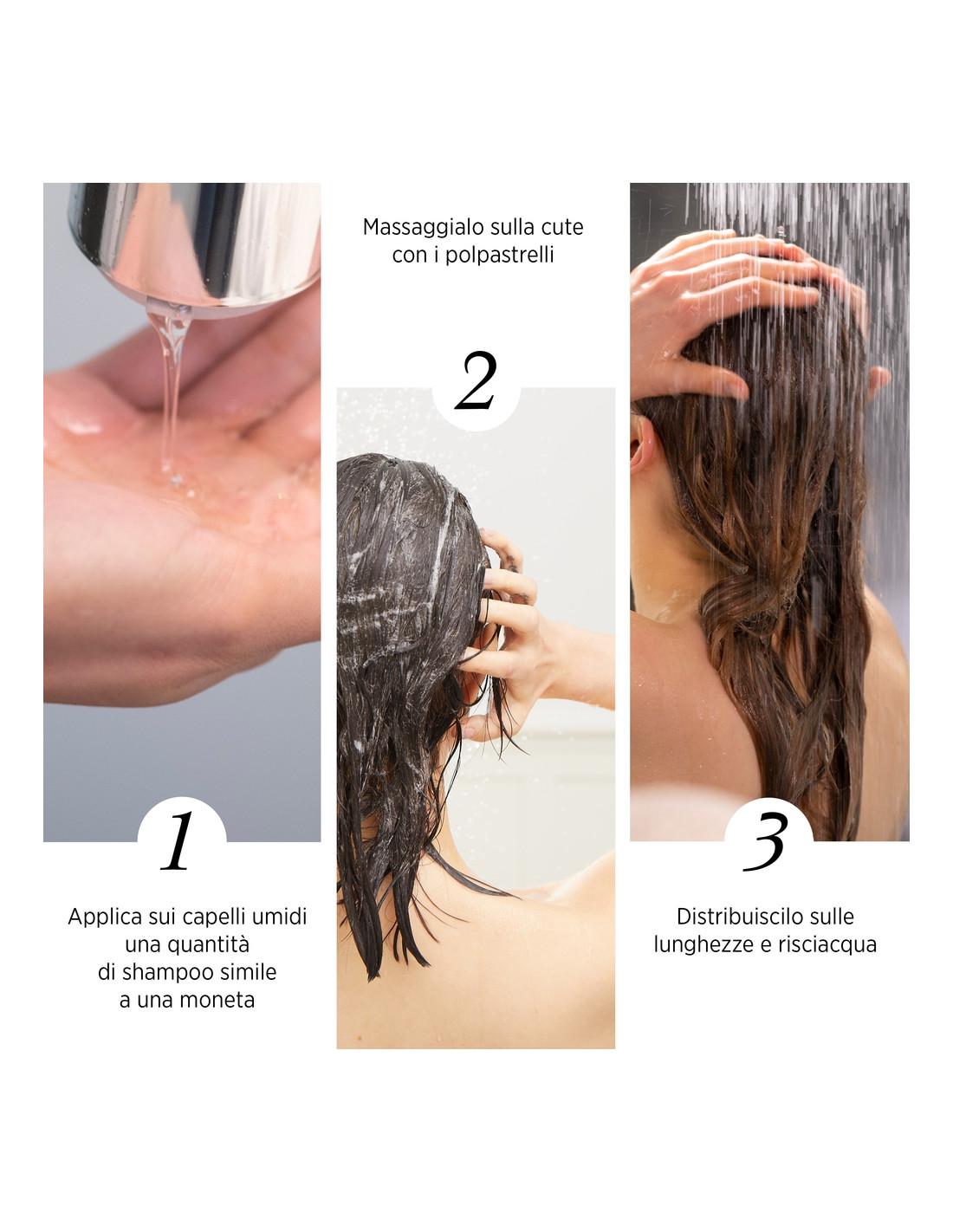 1

Applica sui capelli umidi una quantità di shampoo simile a una moneta

Massaggialo sulla cute con i polpastrelli

2

3

Distribuiscilo sulle lunghezze e risciacqua