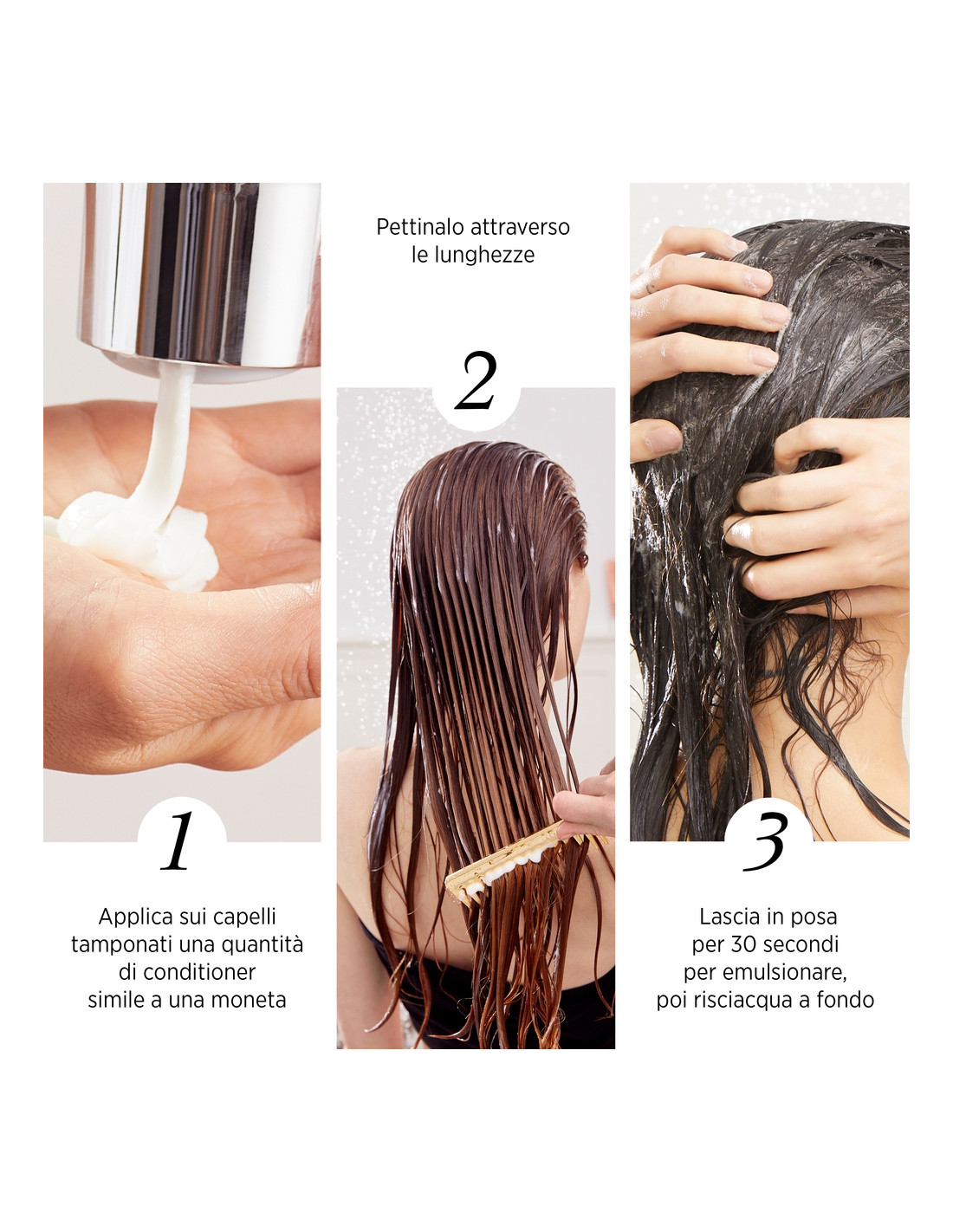 1

Applica sui capelli tamponati una quantità di conditioner simile a una moneta

Pettinalo attraverso le lunghezze

2

3

Lascia in posa per 30 secondi per emulsionare, poi risciacqua a fondo